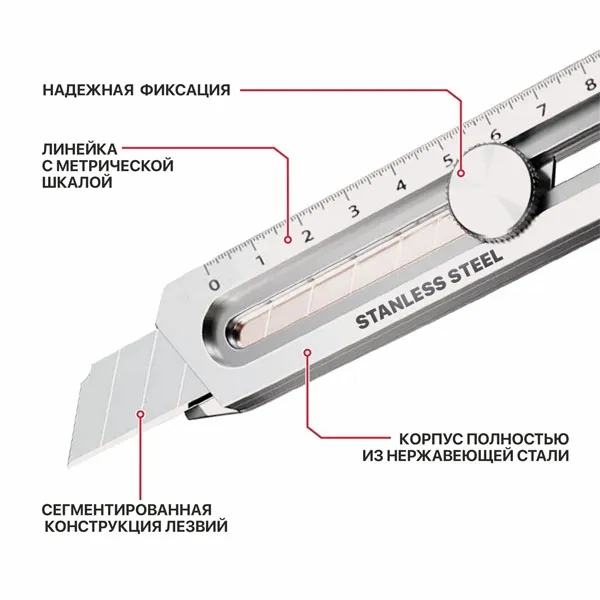 НАДЕЖНАЯ ФИКСАЦИЯ

ЛИНЕЙКА С МЕТРИЧЕСКОЙ ШКАЛОЙ

0 1 2 3 4 5 6 7 8

STANLESS STEEL

КОРПУС ПОЛНОСТЬЮ ИЗ НЕРЖАВЕЮЩЕЙ СТАЛИ

СЕГМЕНТИРОВАННАЯ КОНСТРУКЦИЯ ЛЕЗВИЙ