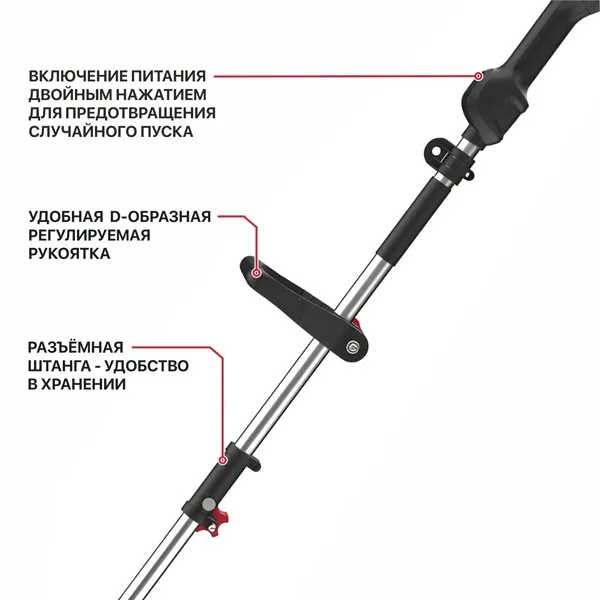 ВКЛЮЧЕНИЕ ПИТАНИЯ ДВОЙНЫМ НАЖАТИЕМ ДЛЯ ПРЕДОТВРАЩЕНИЯ СЛУЧАЙНОГО ПУСКА

УДОБНАЯ D-ОБРАЗНАЯ РЕГУЛИРУЕМАЯ РУКОЯТКА

РАЗЪЁМНАЯ ШТАНГА - УДОБСТВО В ХРАНЕНИИ