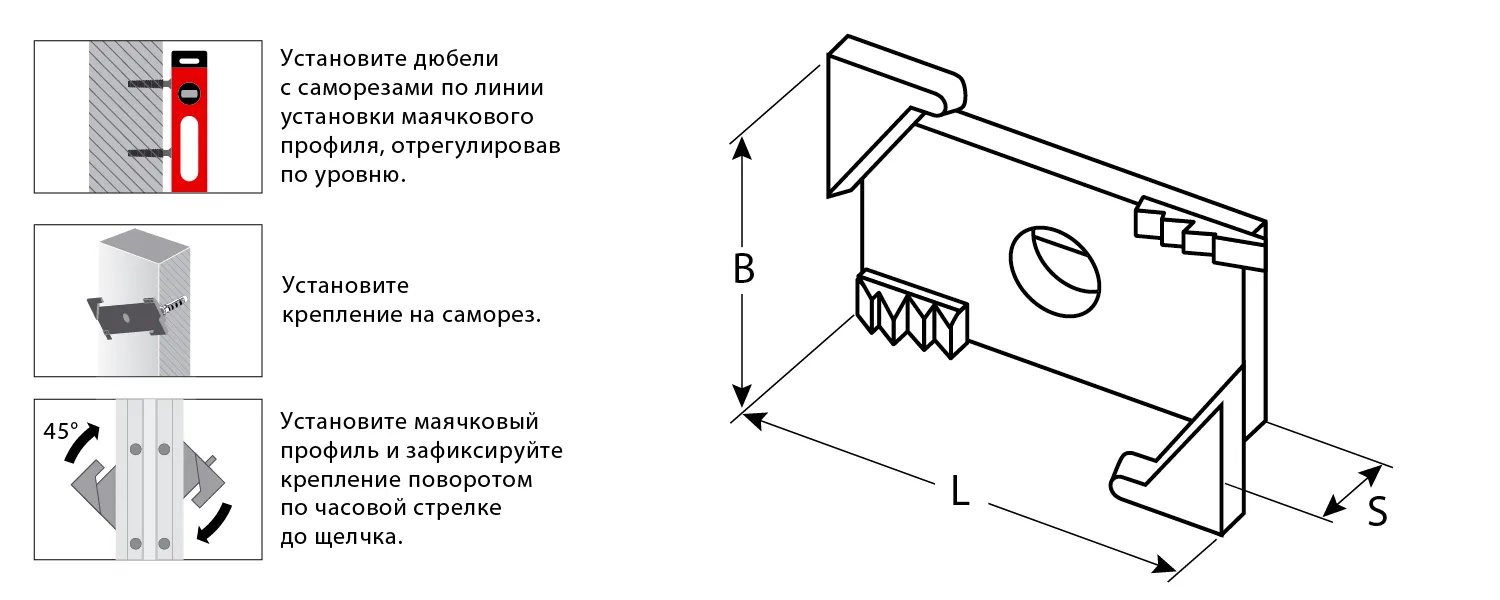 Установите дюбели с саморезами по линии установки маячкового профиля, отрегулировав по уровню.

Установите крепление на саморез.

45°

Установите маячковый профиль и зафиксируйте крепление поворотом по часовой стрелке до щелчка.

B

L

S