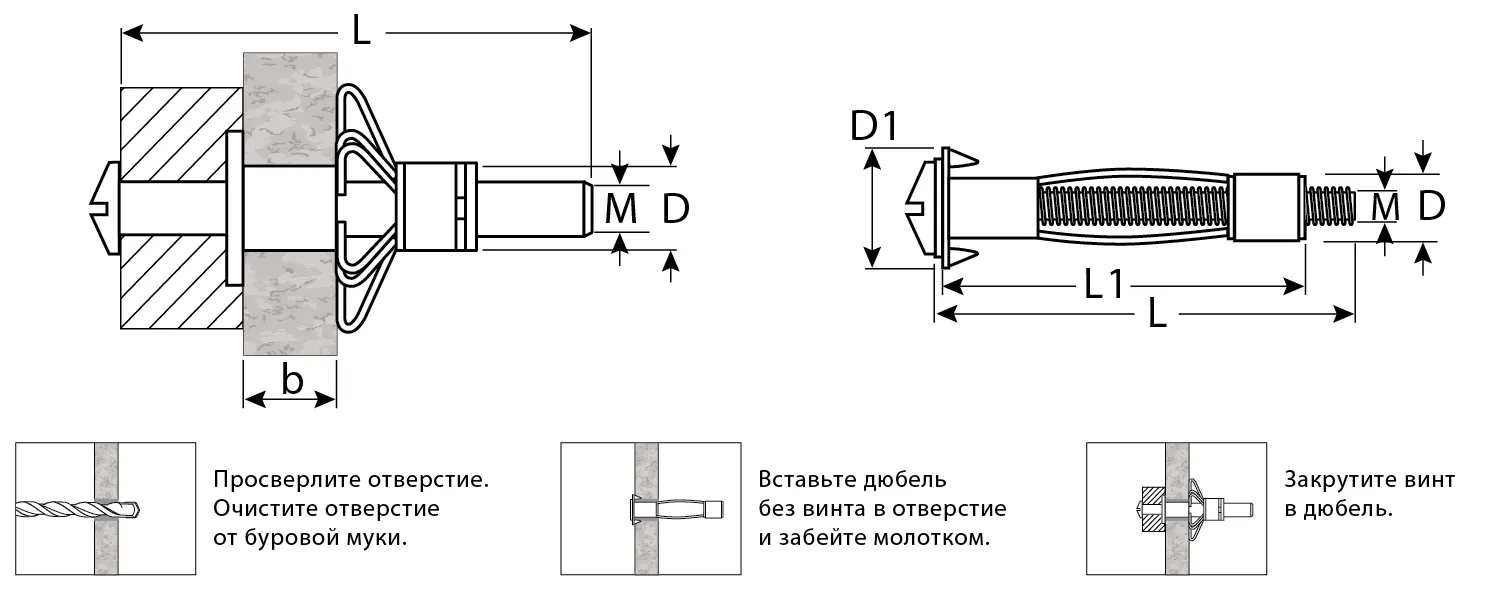 L

M D

b

D1

M D

L1

L

Просверлите отверстие. Очистите отверстие от буровой муки.

Вставьте дюбель без винта в отверстие и забейте молотком.

Закрутите винт в дюбель.