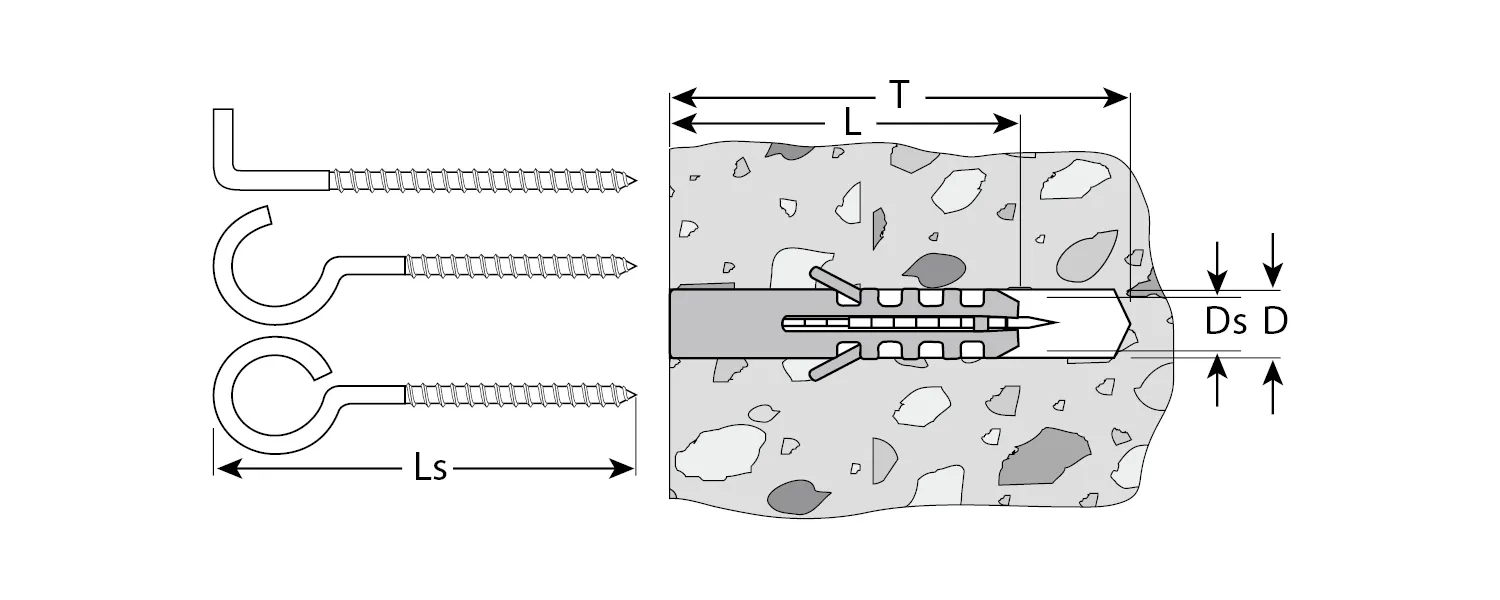 T
L
Ds D
Ls