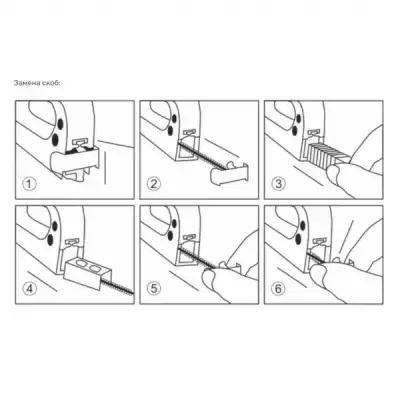 Замена скоб:

1

2

3

4

5

6